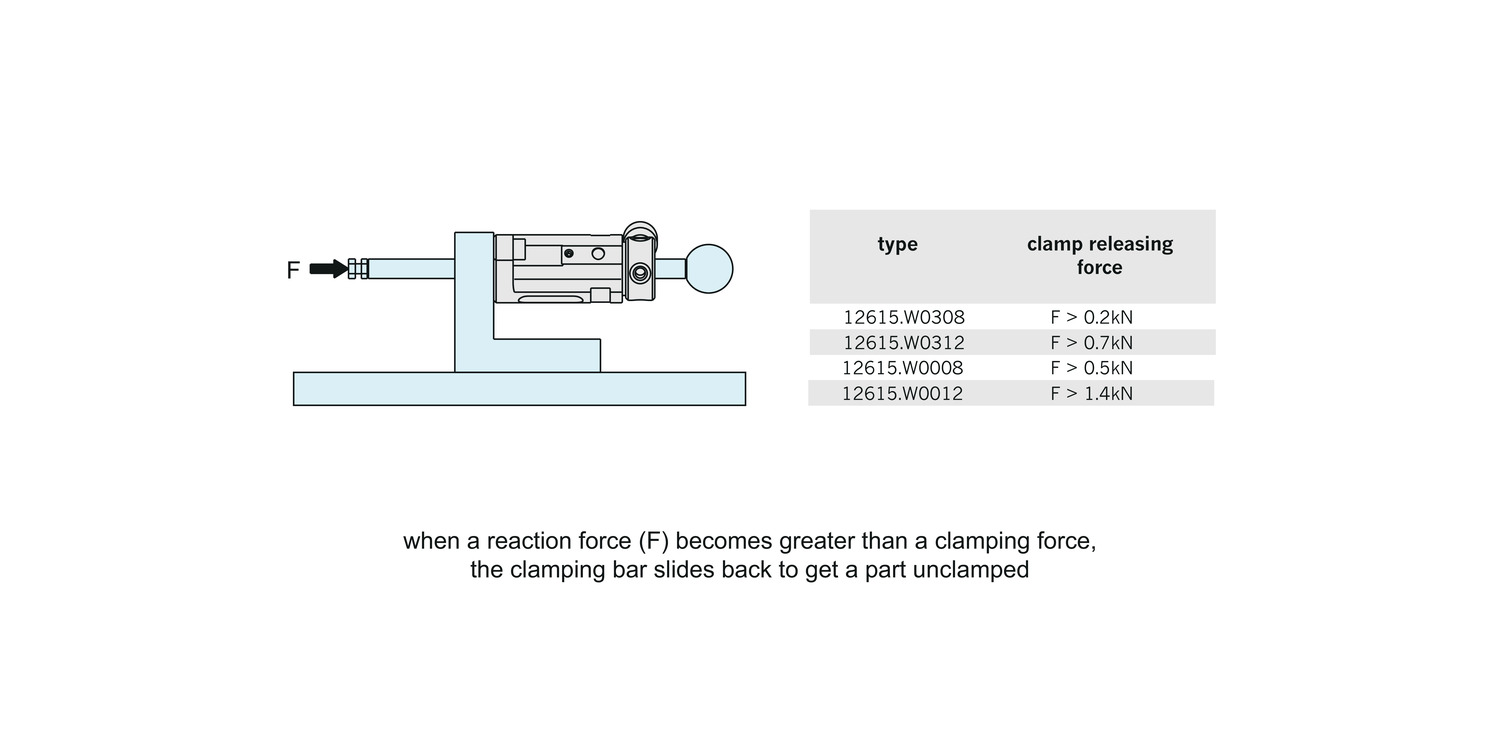 F

| type | clamp releasing force |
|---|---|
| 12615.W0308 | F > 0.2kN |
| 12615.W0312 | F > 0.7kN |
| 12615.W0008 | F > 0.5kN |
| 12615.W0012 | F > 1.4kN |

when a reaction force (F) becomes greater than a clamping force, the clamping bar slides back to get a part unclamped