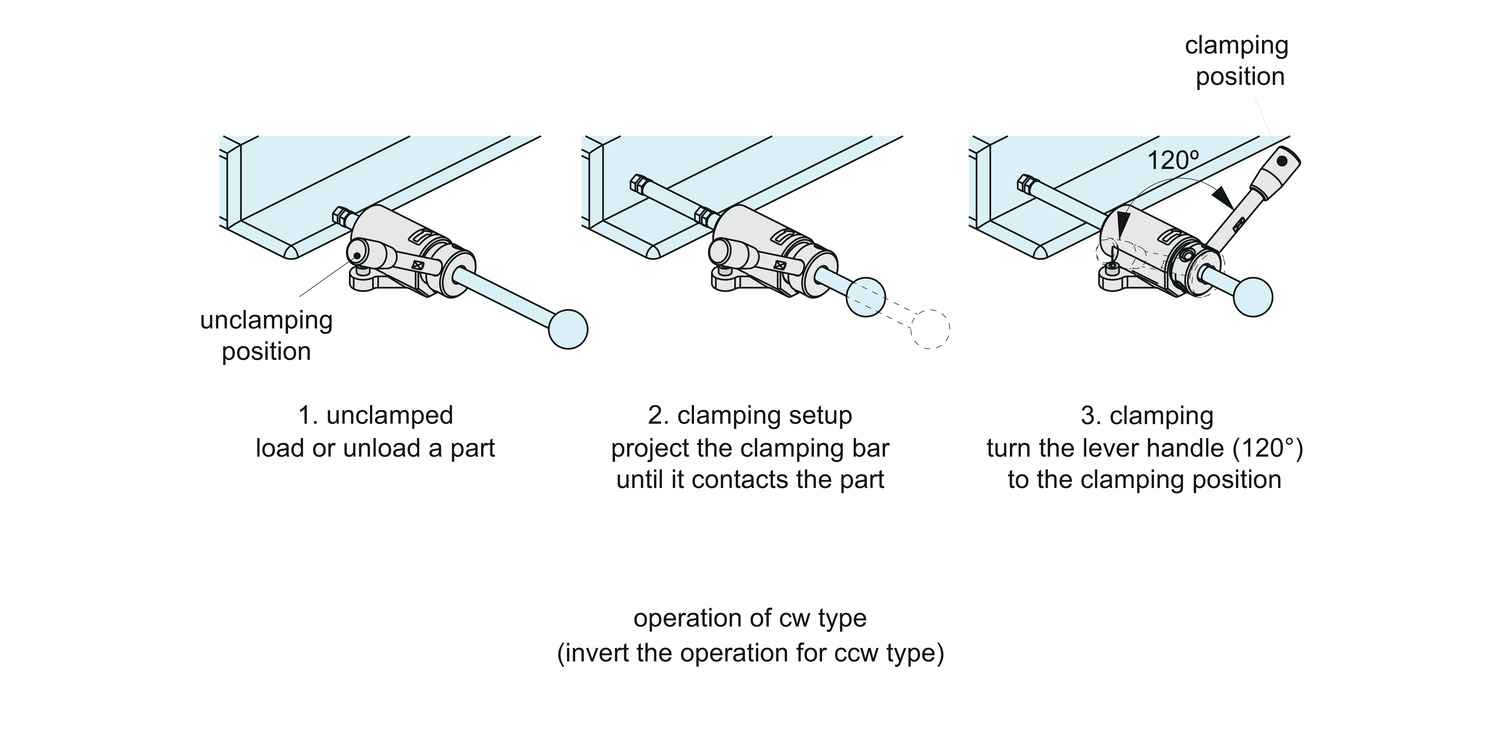 clamping position

120º

unclamping position

1. unclamped
load or unload a part

2. clamping setup
project the clamping bar until it contacts the part

3. clamping
turn the lever handle (120°) to the clamping position

operation of cw type
(invert the operation for ccw type)