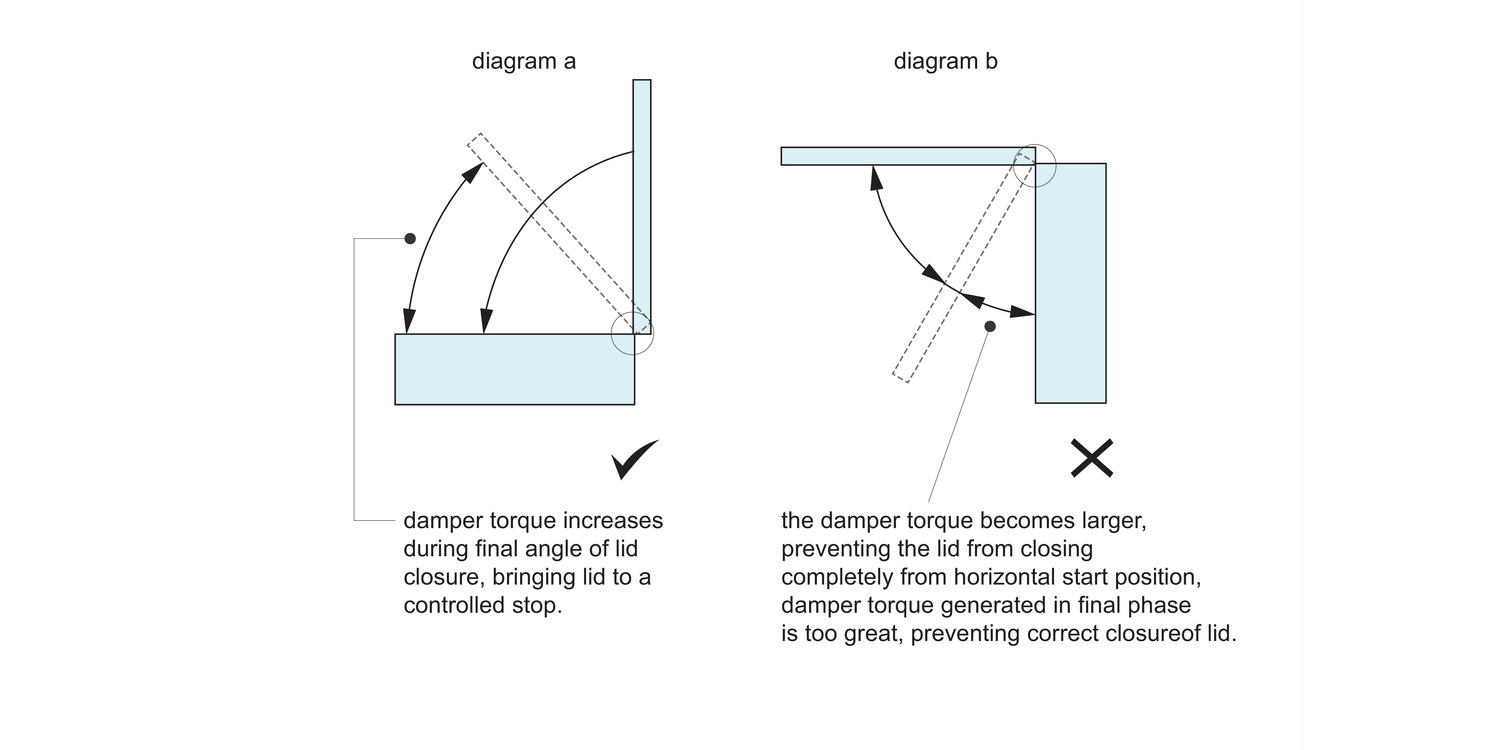 diagram a

damper torque increases during final angle of lid closure, bringing lid to a controlled stop.

diagram b

the damper torque becomes larger, preventing the lid from closing completely from horizontal start position, damper torque generated in final phase is too great, preventing correct closureof lid.