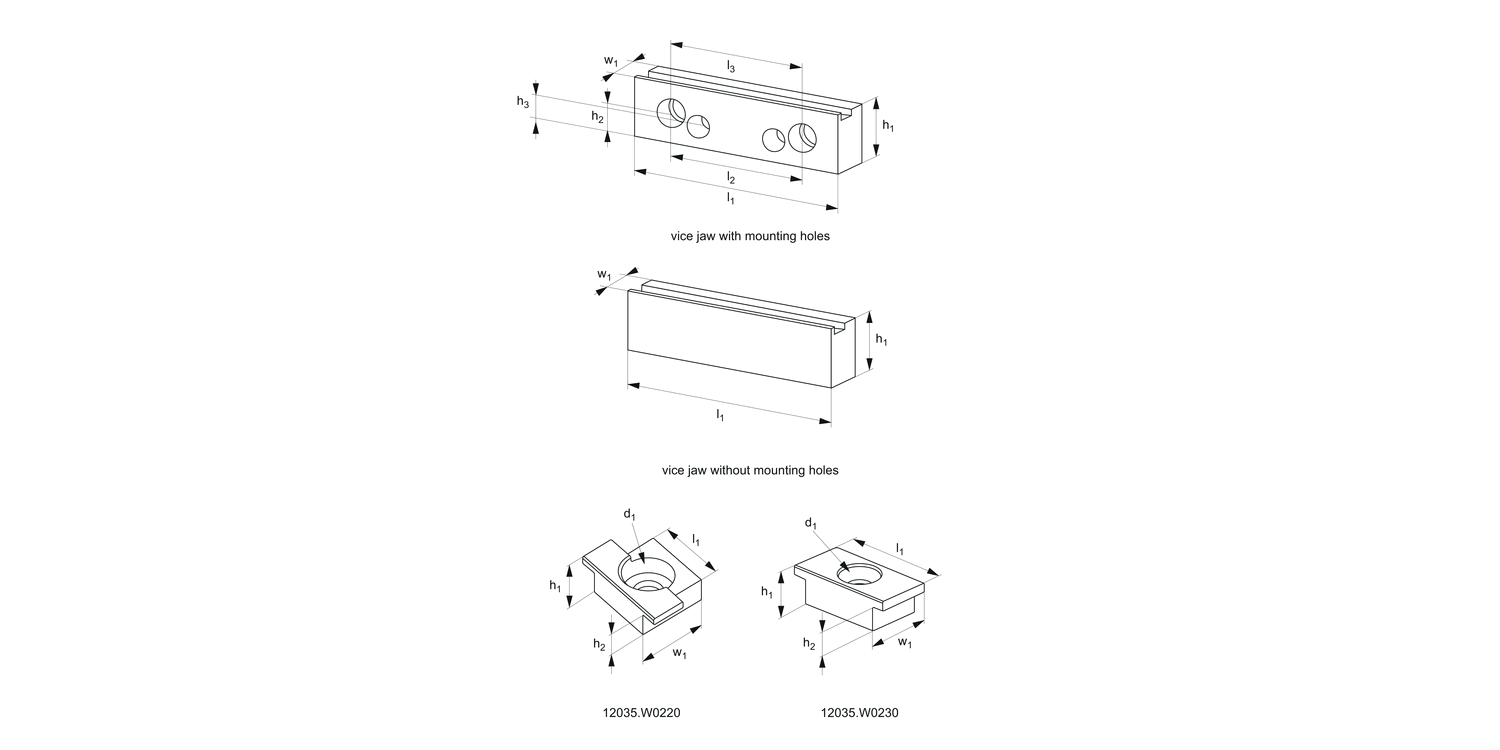 $w_1$

$l_3$

$h_3$

$h_2$

$h_1$

$l_2$

$l_1$

vice jaw with mounting holes

$w_1$

$h_1$

$l_1$

vice jaw without mounting holes

$d_1$

$l_1$

$h_1$

$h_2$

$w_1$

$d_1$

$l_1$

$h_1$

$h_2$

$w_1$

12035.W0220

12035.W0230