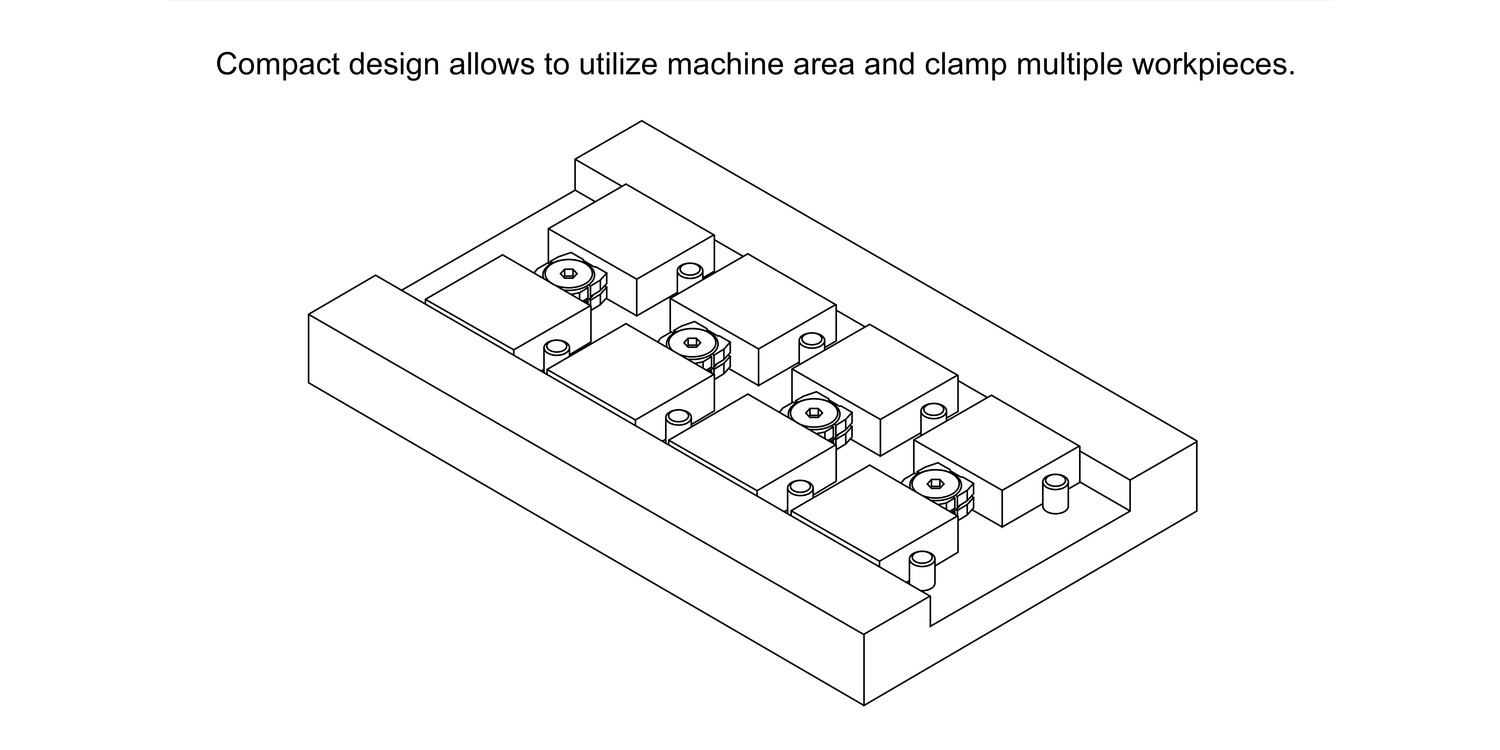 Compact design allows to utilize machine area and clamp multiple workpieces.