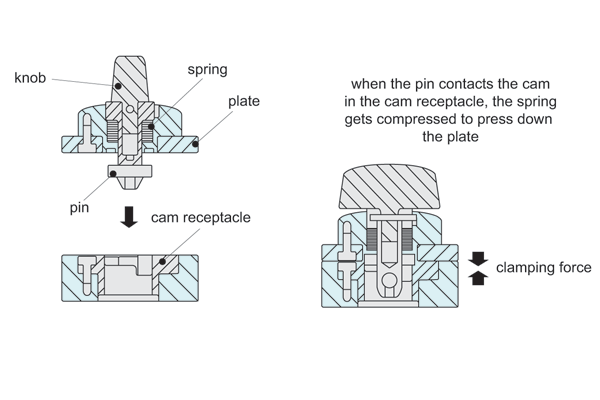 knob

spring

plate

pin

cam receptacle

when the pin contacts the cam in the cam receptacle, the spring gets compressed to press down the plate

clamping force