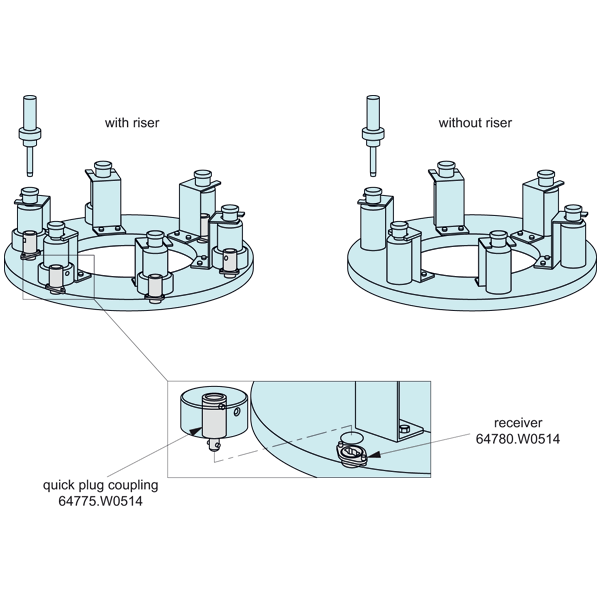 with riser

without riser

receiver
64780.W0514

quick plug coupling
64775.W0514