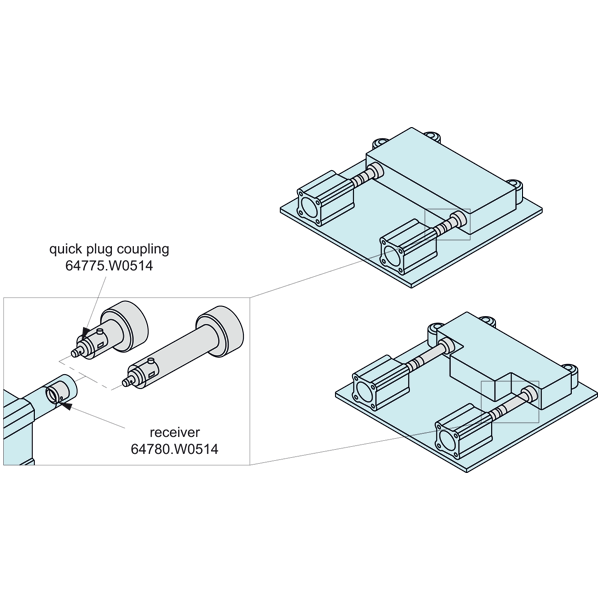 quick plug coupling
64775.W0514

receiver
64780.W0514