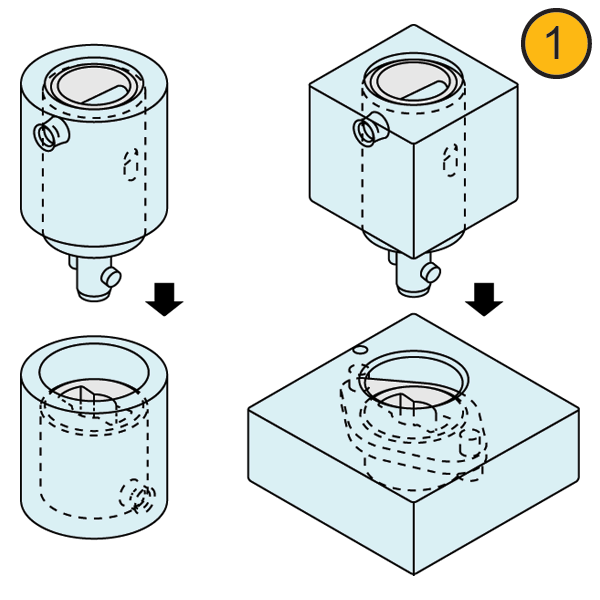 1