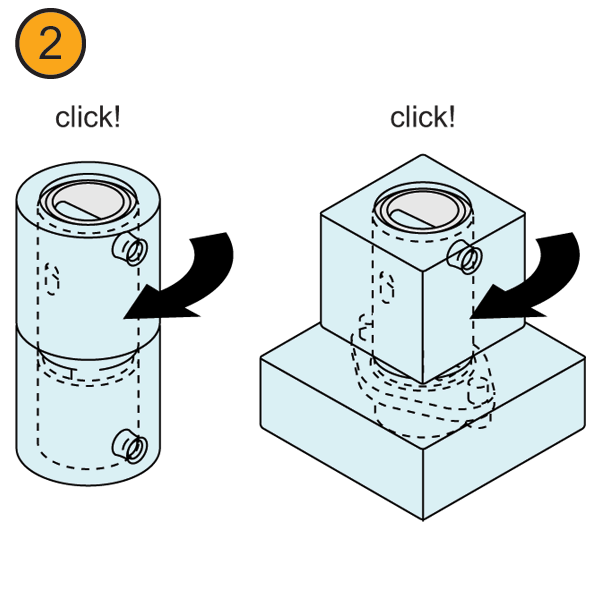 2

click!

click!