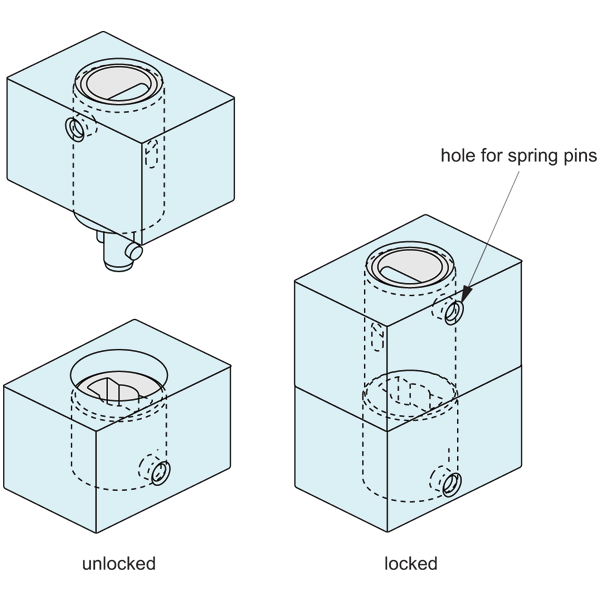 hole for spring pins

unlocked

locked