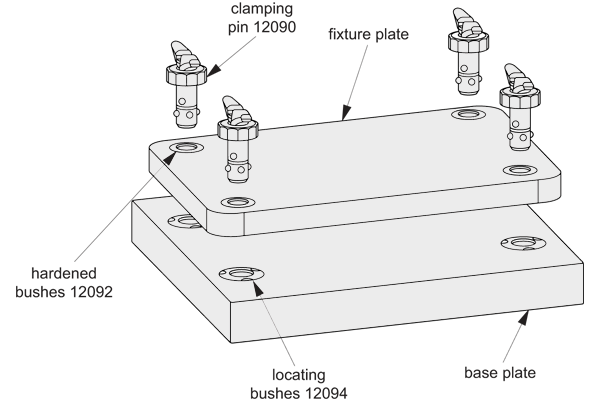 clamping
pin 12090

fixture plate

hardened
bushes 12092

locating
bushes 12094

base plate