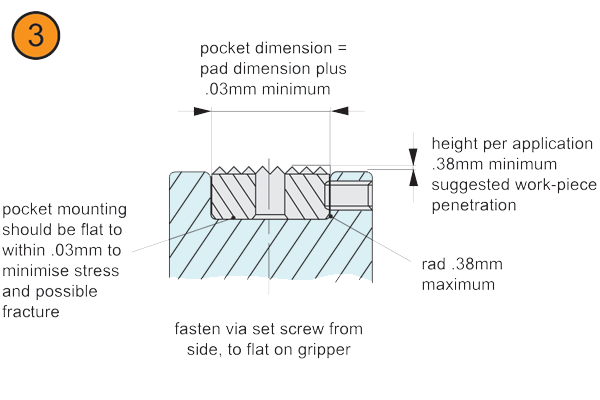 3

pocket dimension = pad dimension plus .03mm minimum

height per application .38mm minimum suggested work-piece penetration

pocket mounting should be flat to within .03mm to minimise stress and possible fracture

rad .38mm maximum

fasten via set screw from side, to flat on gripper