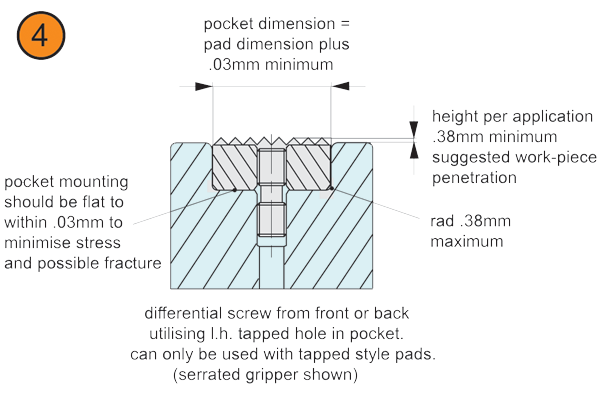 4

pocket dimension = pad dimension plus .03mm minimum

height per application .38mm minimum suggested work-piece penetration

pocket mounting should be flat to within .03mm to minimise stress and possible fracture

rad .38mm maximum

differential screw from front or back utilising l.h. tapped hole in pocket. can only be used with tapped style pads. (serrated gripper shown)