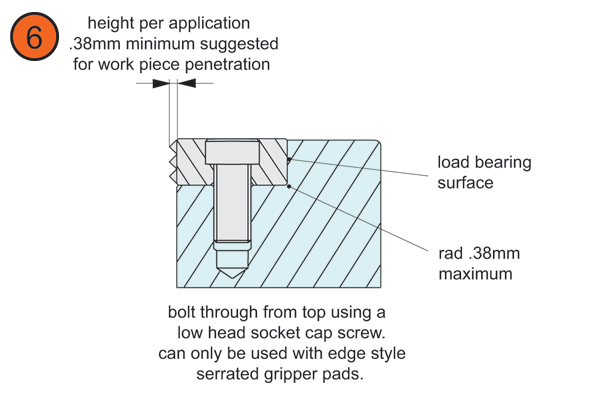 6

height per application
.38mm minimum suggested
for work piece penetration

load bearing
surface

rad .38mm
maximum

bolt through from top using a
low head socket cap screw.
can only be used with edge style
serrated gripper pads.