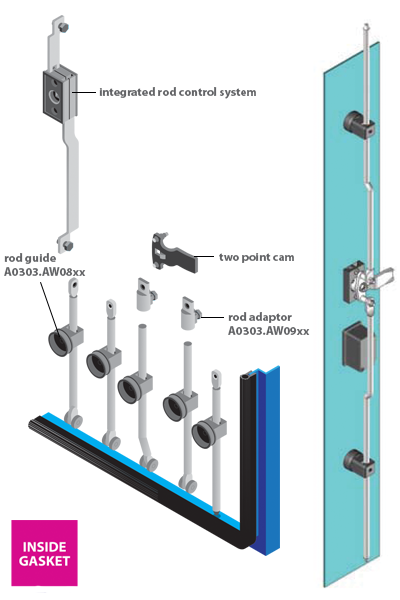 integrated rod control system

rod guide
A0303.AW08xx

two point cam

rod adaptor
A0303.AW09xx

INSIDE
GASKET