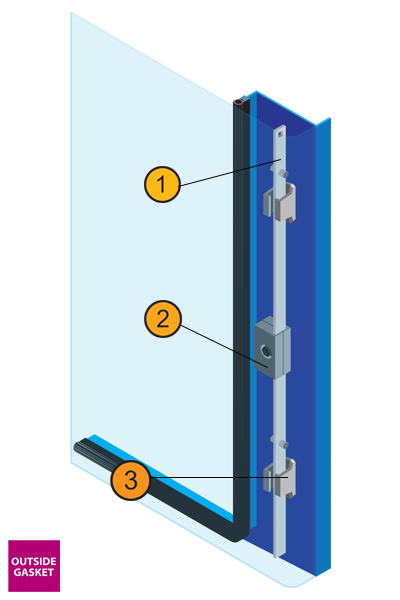 1

2

3

OUTSIDE GASKET