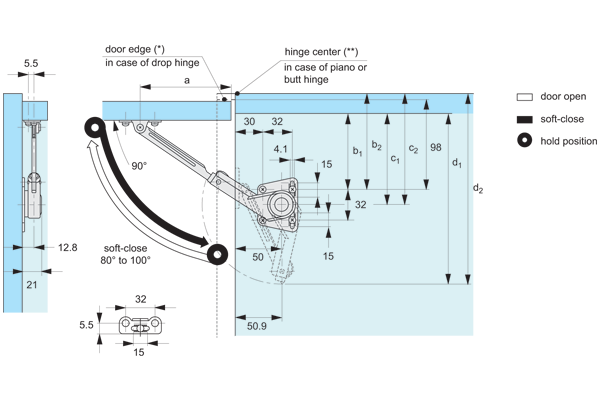 5.5

door edge (*)
in case of drop hinge

a

hinge center (**)
in case of piano or butt hinge

door open
soft-close
hold position

30
32
4.1
15
$b_1$
$b_2$
$c_1$
$c_2$
98
$d_1$
$d_2$
90°
32
15
12.8
21
soft-close
80° to 100°
50
50.9
32
5.5
15