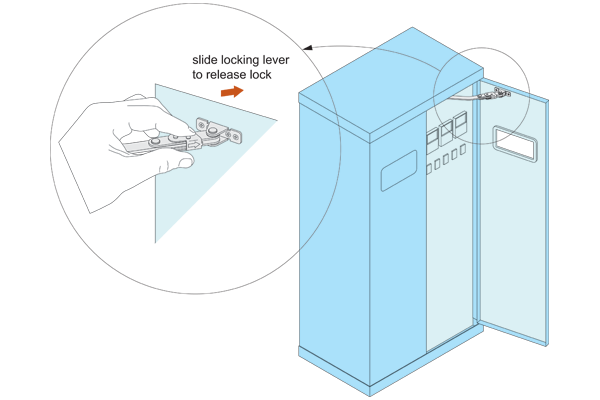 slide locking lever
to release lock