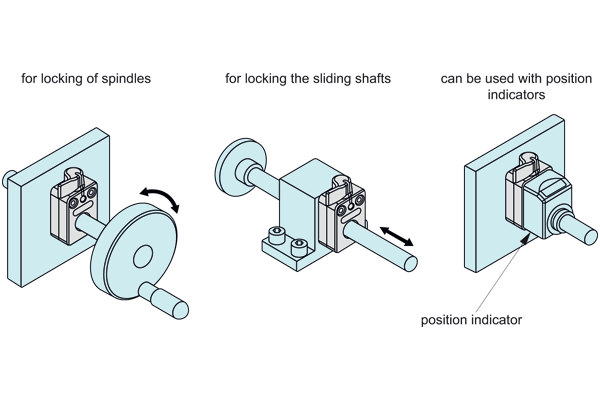 for locking of spindles

for locking the sliding shafts

can be used with position indicators

position indicator