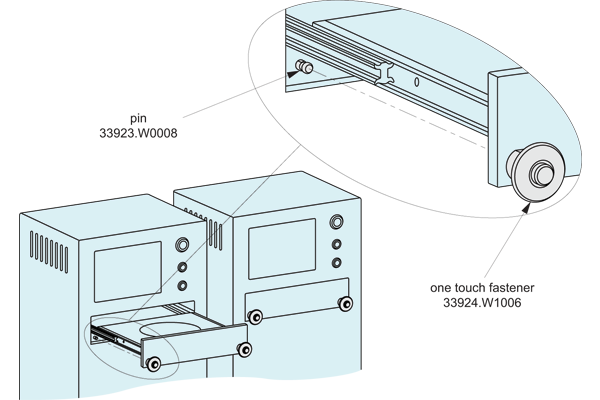 pin
33923.W0008

one touch fastener
33924.W1006