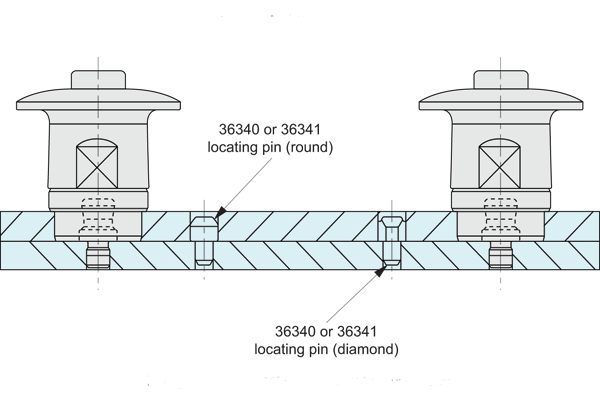 36340 or 36341
locating pin (round)

36340 or 36341
locating pin (diamond)