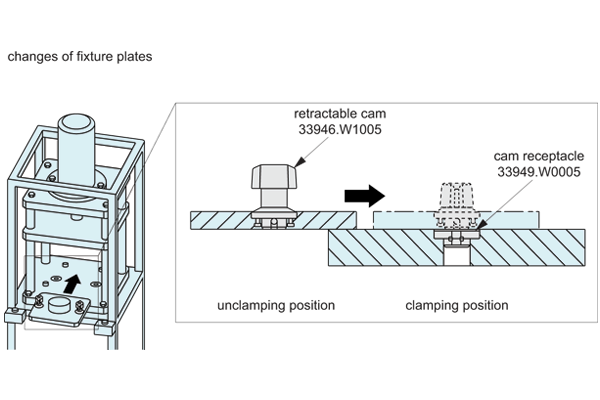 changes of fixture plates

retractable cam
33946.W1005

cam receptacle
33949.W0005

unclamping position

clamping position