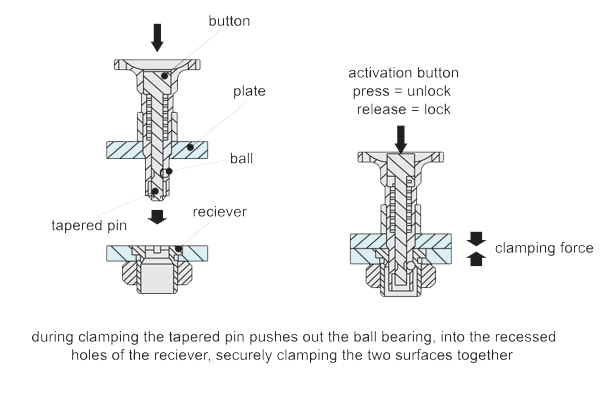 button

plate

ball

tapered pin

reciever

activation button
press = unlock
release = lock

clamping force

during clamping the tapered pin pushes out the ball bearing, into the recessed holes of the reciever, securely clamping the two surfaces together