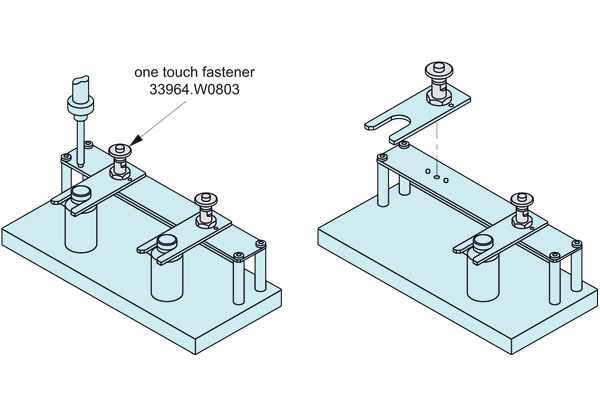 one touch fastener
33964.W0803