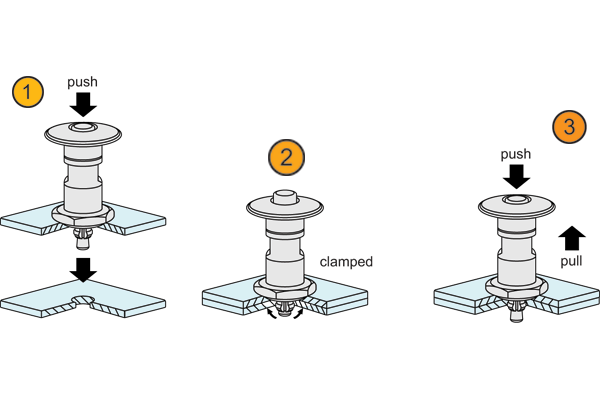 1
push

2
clamped

3
push
pull