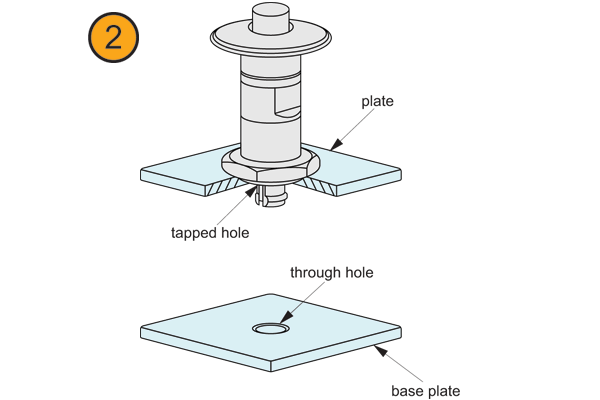 2

plate

tapped hole

through hole

base plate