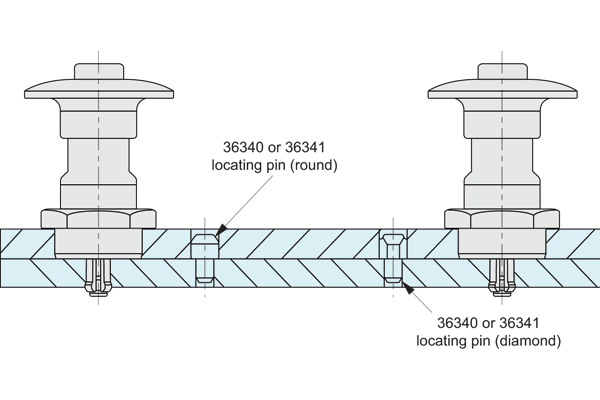 36340 or 36341
locating pin (round)

36340 or 36341
locating pin (diamond)