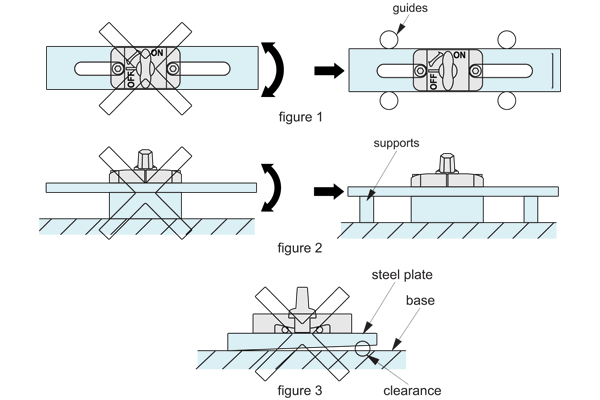 ON
OFF
guides
ON
OFF
figure 1
supports
figure 2
steel plate
base
figure 3
clearance