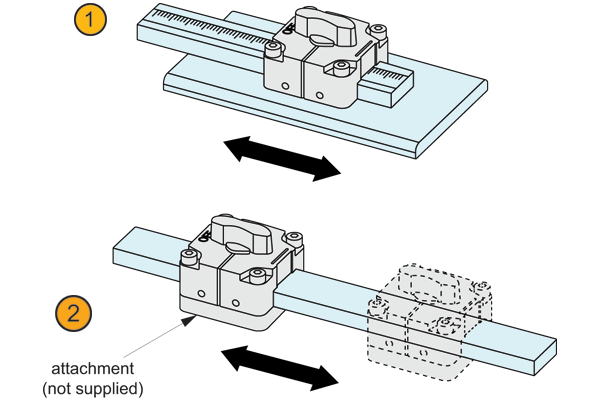 1

2

attachment
(not supplied)