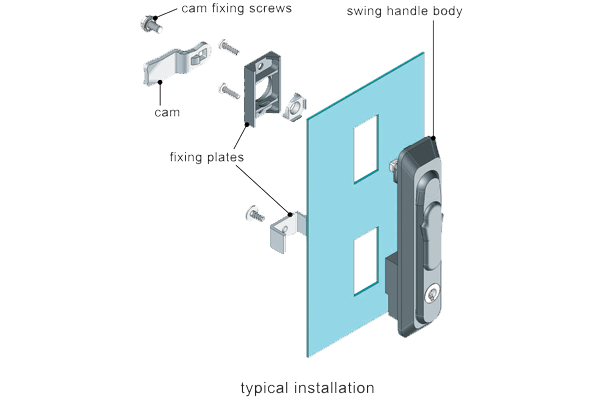 cam fixing screws

swing handle body

cam

fixing plates

typical installation